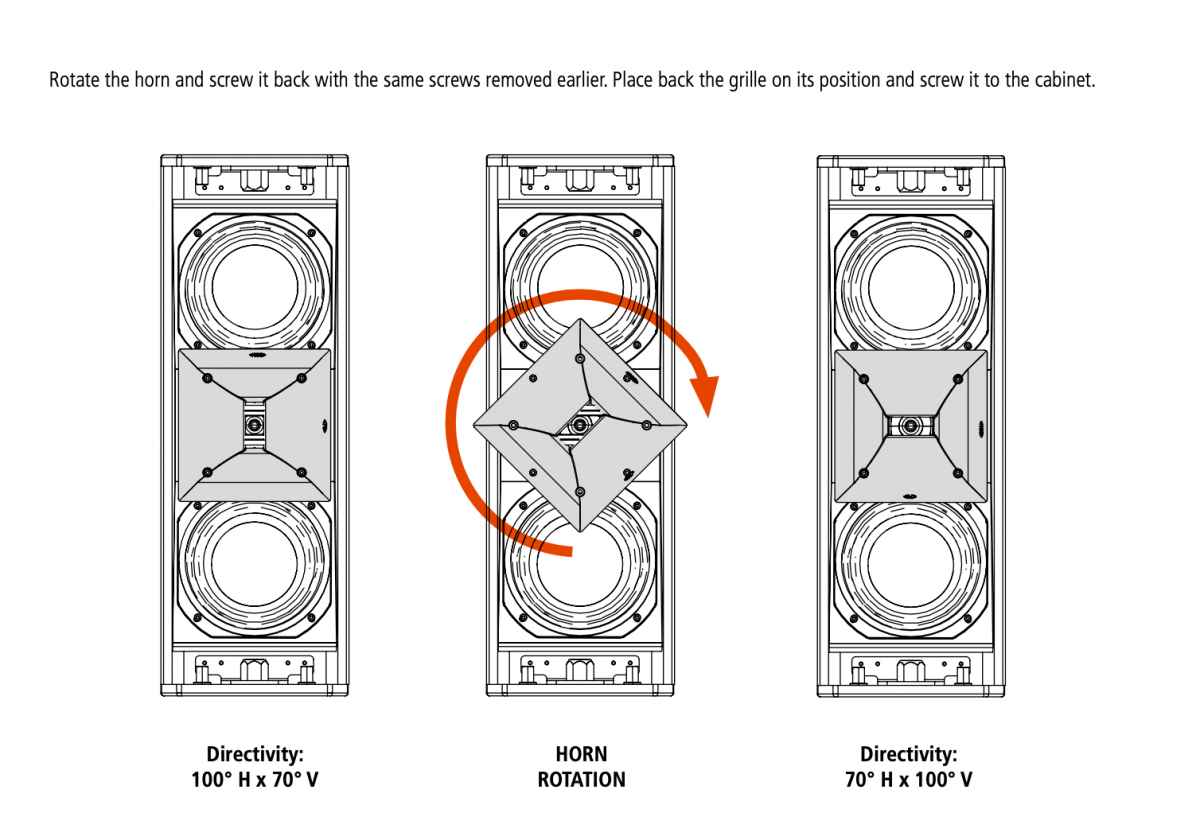 Rotate the horn and screw it back with the same screws removed earlier. Place back the grille on its position and screw it to the cabinet.

Directivity:
100° H x 70° V

HORN
ROTATION

Directivity:
70° H x 100° V